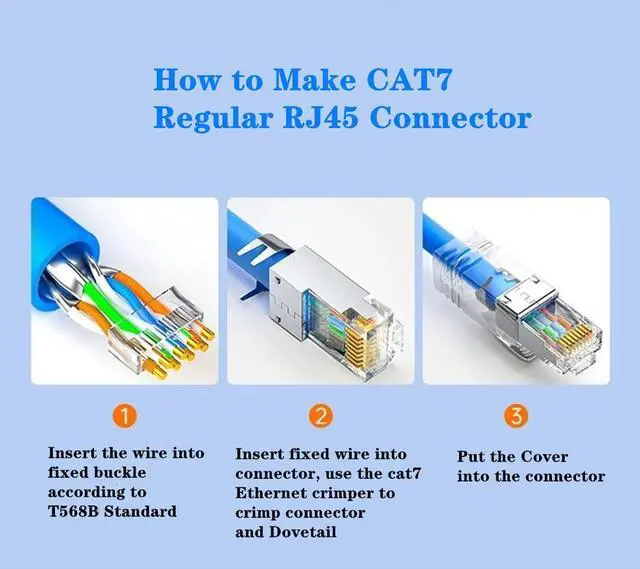 How to Make CAT7
Regular RJ45 Connector

1

Insert the wire into fixed buckle according to T568B Standard

2

Insert fixed wire into connector, use the cat7 Ethernet crimper to crimp connector and Dovetail

3

Put the Cover into the connector