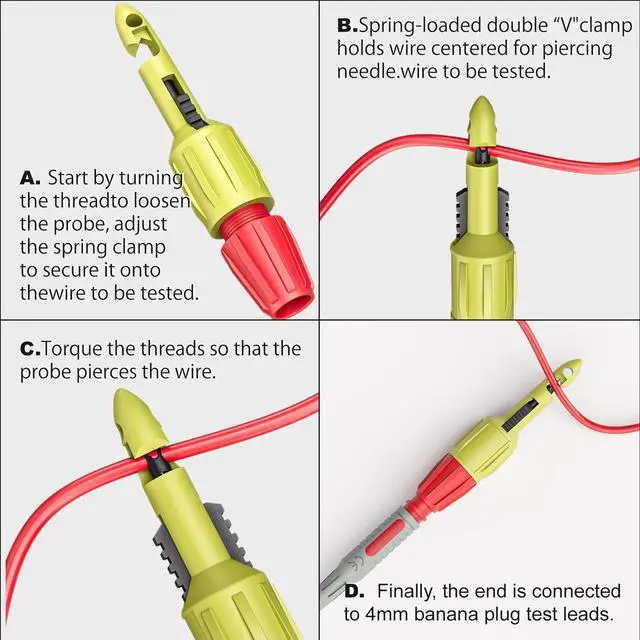 A. Start by turning the threadto loosen the probe, adjust the spring clamp to secure it onto thewire to be tested.

B.Spring-loaded double “V"clamp holds wire centered for piercing needle.wire to be tested.

C.Torque the threads so that the probe pierces the wire.

D. Finally, the end is connected to 4mm banana plug test leads.