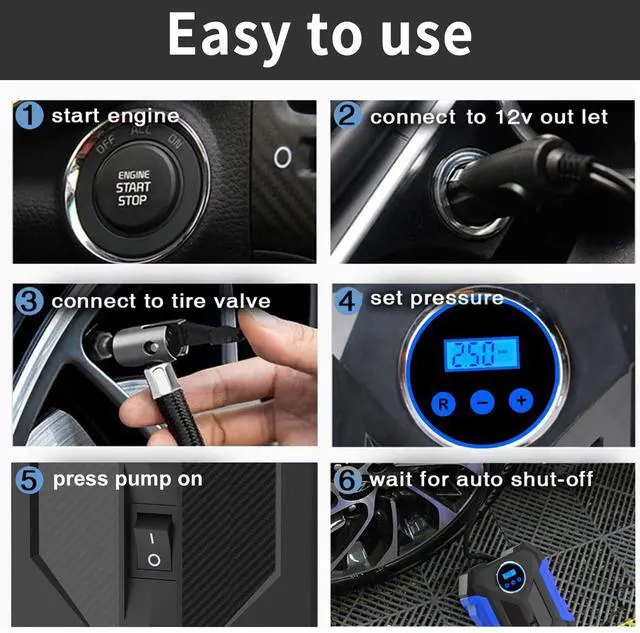 Easy to use

1 start engine

OFF ACC ON

ENGINE START STOP

2 connect to 12v out let

3 connect to tire valve

4 set pressure

2.50

R − +

5 press pump on

I O

6 wait for auto shut-off