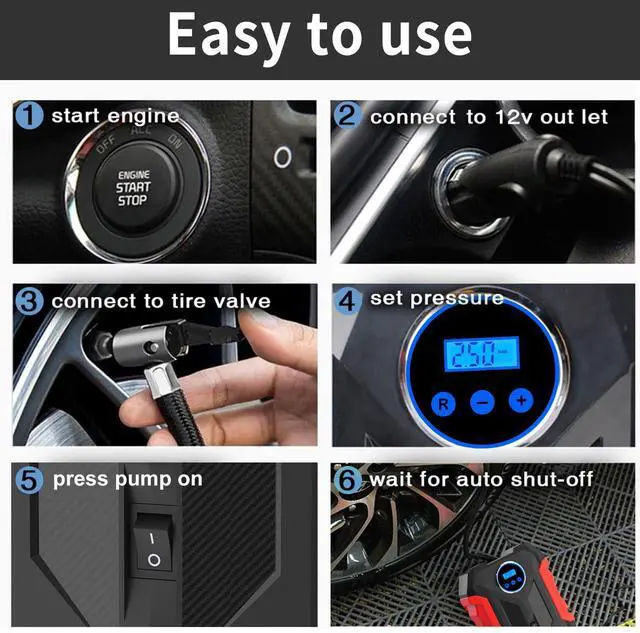 Easy to use

1 start engine

OFF ACC ON

ENGINE START STOP

2 connect to 12v out let

3 connect to tire valve

4 set pressure

2.50

R − +

5 press pump on

I O

6 wait for auto shut-off