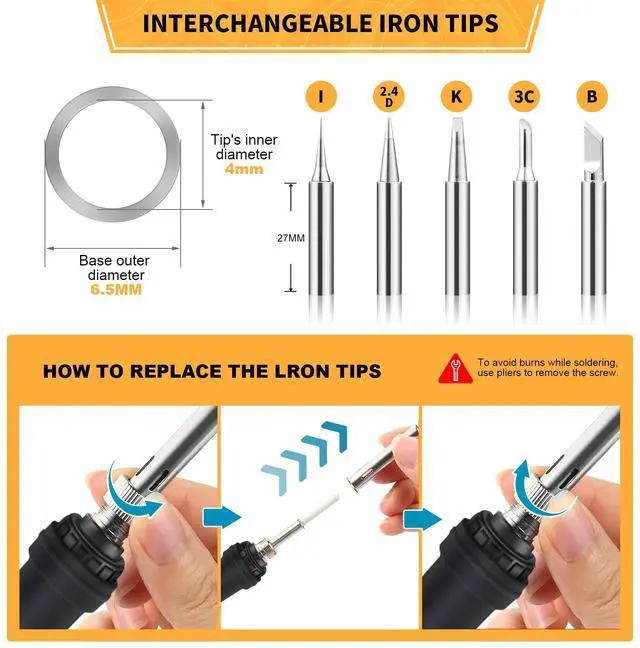 INTERCHANGEABLE IRON TIPS

Tip's inner diameter 4mm

Base outer diameter 6.5MM

I

2.4 D

K

3C

B

27MM

HOW TO REPLACE THE LRON TIPS

To avoid burns while soldering, use pliers to remove the screw.