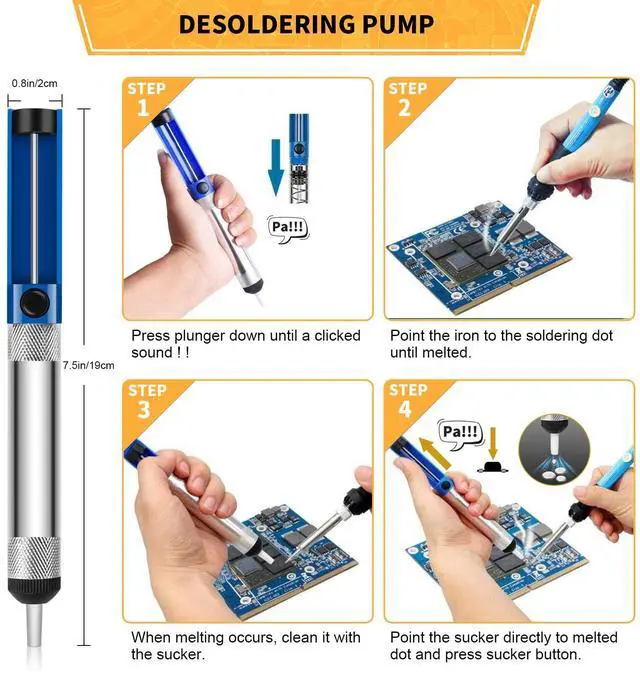 DESOLDERING PUMP

0.8in/2cm

7.5in/19cm

STEP 1

Pa!!!

Press plunger down until a clicked sound ! !

STEP 2

Point the iron to the soldering dot until melted.

STEP 3

When melting occurs, clean it with the sucker.

STEP 4

Pa!!!

Point the sucker directly to melted dot and press sucker button.