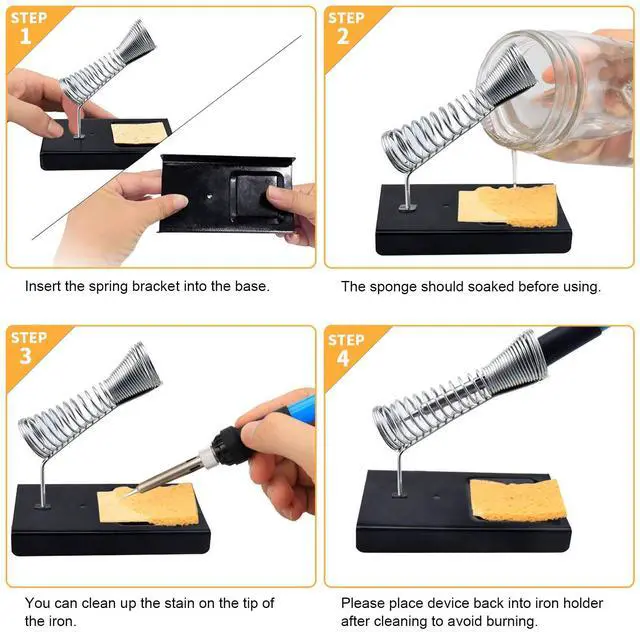 STEP 1

Insert the spring bracket into the base.

STEP 2

The sponge should soaked before using.

STEP 3

You can clean up the stain on the tip of the iron.

STEP 4

Please place device back into iron holder after cleaning to avoid burning.