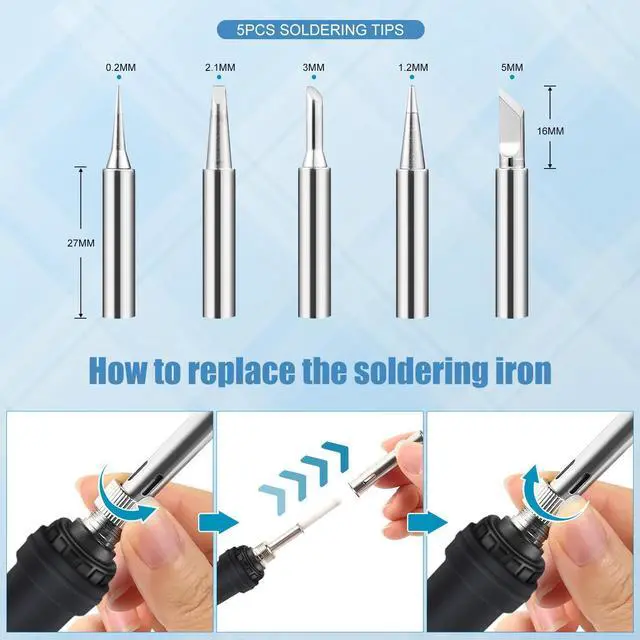 5PCS SOLDERING TIPS

0.2MM 2.1MM 3MM 1.2MM 5MM

16MM

27MM

How to replace the soldering iron