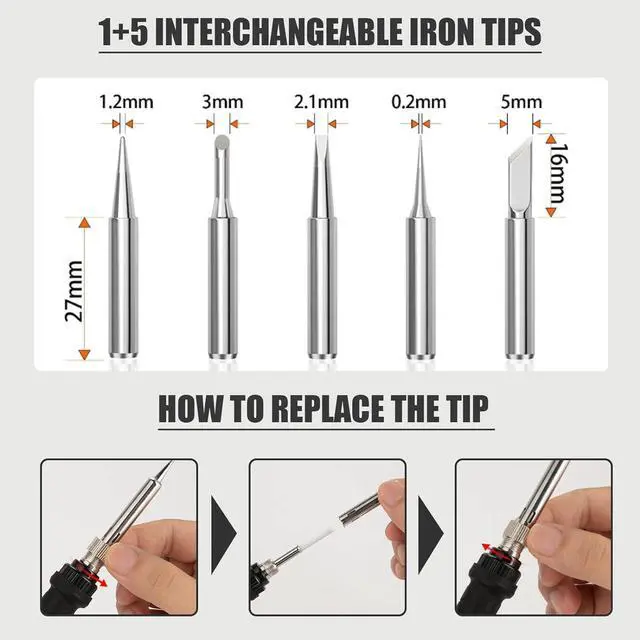 1+5 INTERCHANGEABLE IRON TIPS

1.2mm

3mm

2.1mm

0.2mm

5mm

16mm

27mm

HOW TO REPLACE THE TIP