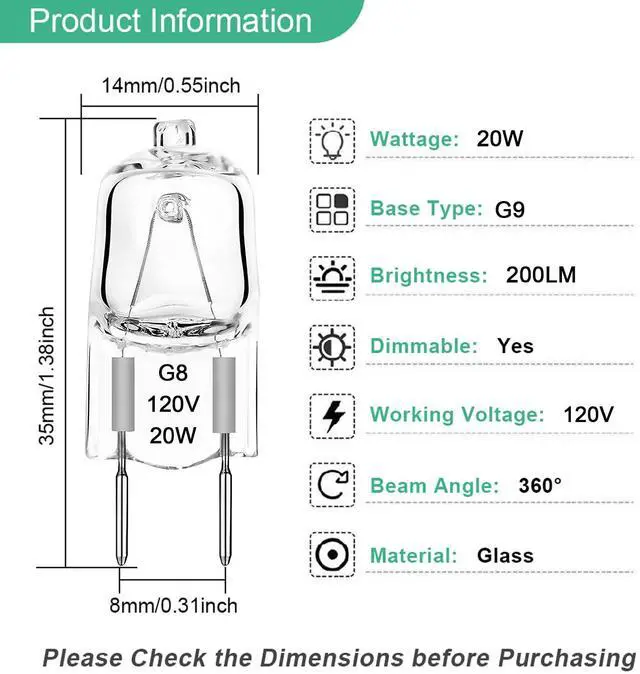 Product Information

14mm/0.55inch

35mm/1.38inch

G8
120V
20W

8mm/0.31inch

Wattage: 20W

Base Type: G9

Brightness: 200LM

Dimmable: Yes

Working Voltage: 120V

Beam Angle: 360°

Material: Glass

Please Check the Dimensions before Purchasing