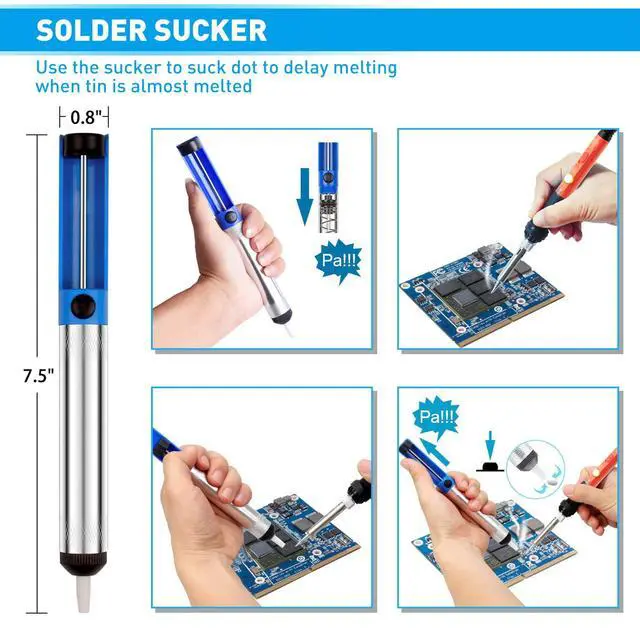 SOLDER SUCKER

Use the sucker to suck dot to delay melting when tin is almost melted

0.8"

7.5"

Pa!!!

Pa!!!