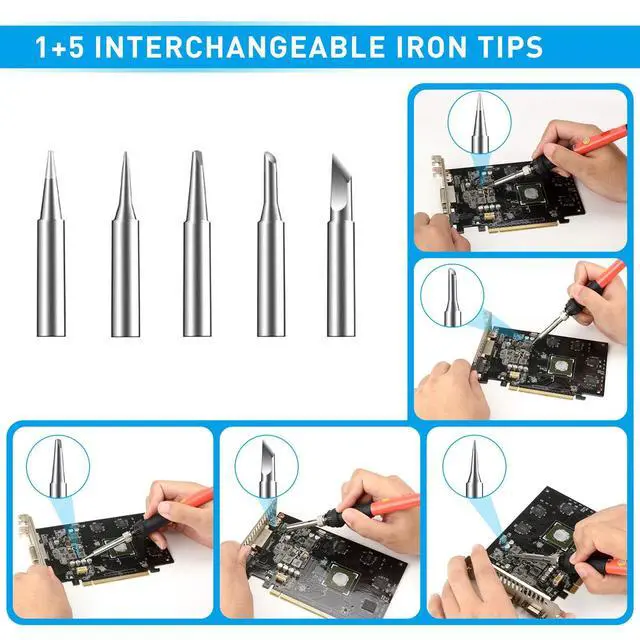 1+5 INTERCHANGEABLE IRON TIPS