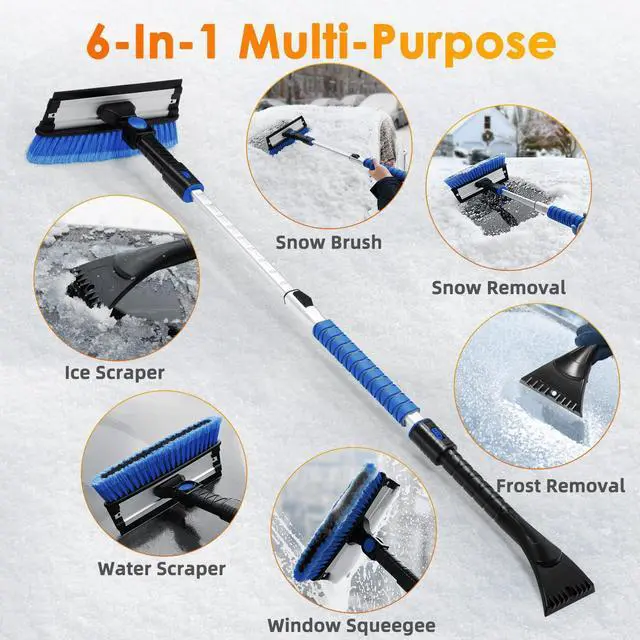 6-In-1 Multi-Purpose

Snow Brush

Snow Removal

Ice Scraper

Frost Removal

Water Scraper

Window Squeegee