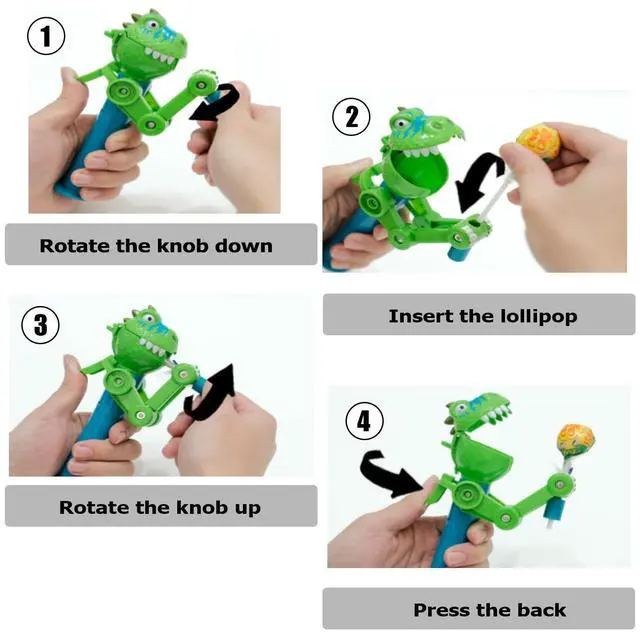 1

Rotate the knob down

2

Insert the lollipop

3

Rotate the knob up

4

Press the back