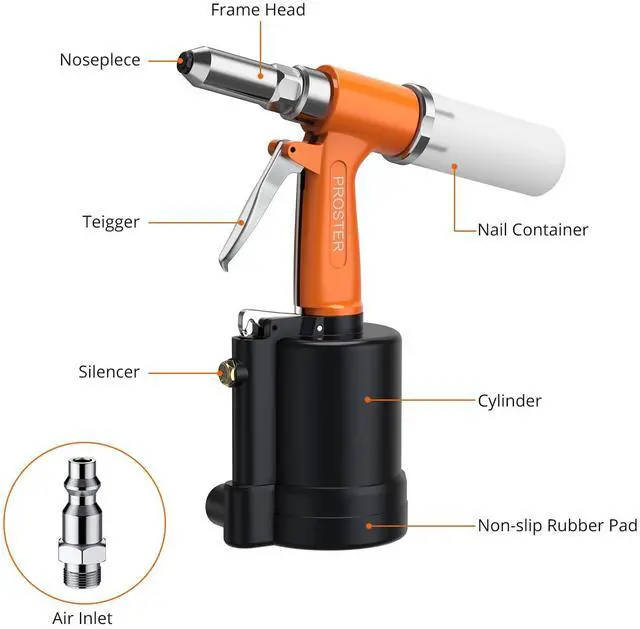 Frame Head

Noseplece

PROSTER

Teigger

Nail Container

Silencer

Cylinder

Non-slip Rubber Pad

Air Inlet