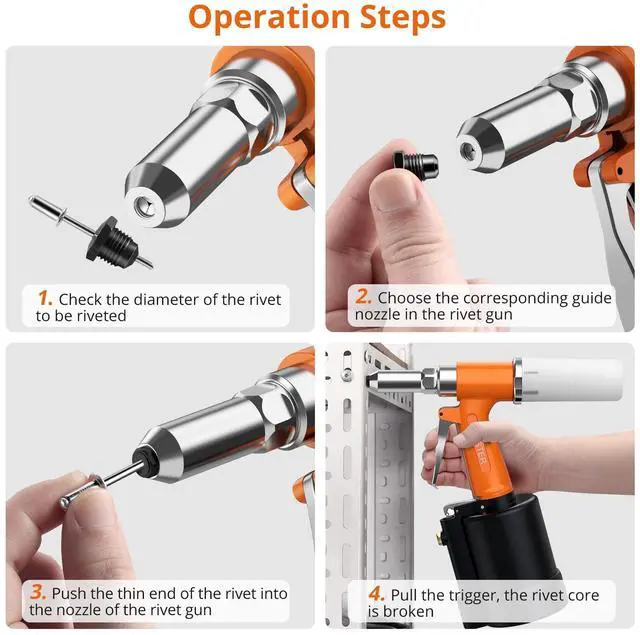 Operation Steps

1. Check the diameter of the rivet to be riveted

2. Choose the corresponding guide nozzle in the rivet gun

3. Push the thin end of the rivet into the nozzle of the rivet gun

4. Pull the trigger, the rivet core is broken