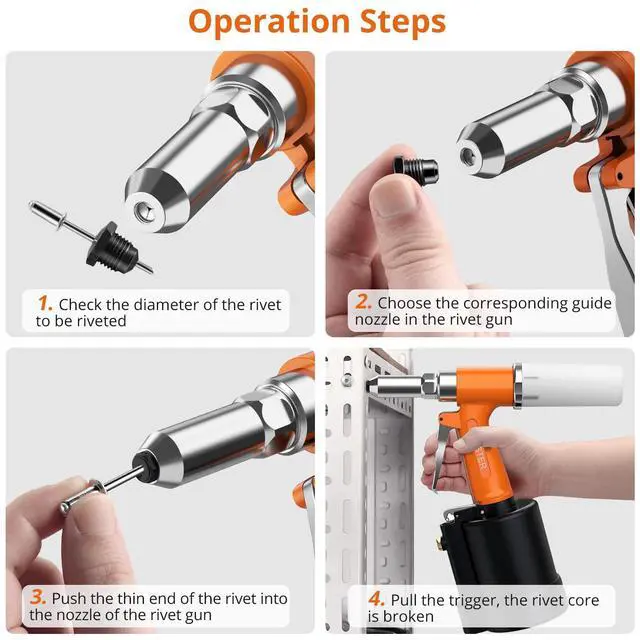 Operation Steps

1. Check the diameter of the rivet to be riveted

2. Choose the corresponding guide nozzle in the rivet gun

3. Push the thin end of the rivet into the nozzle of the rivet gun

4. Pull the trigger, the rivet core is broken