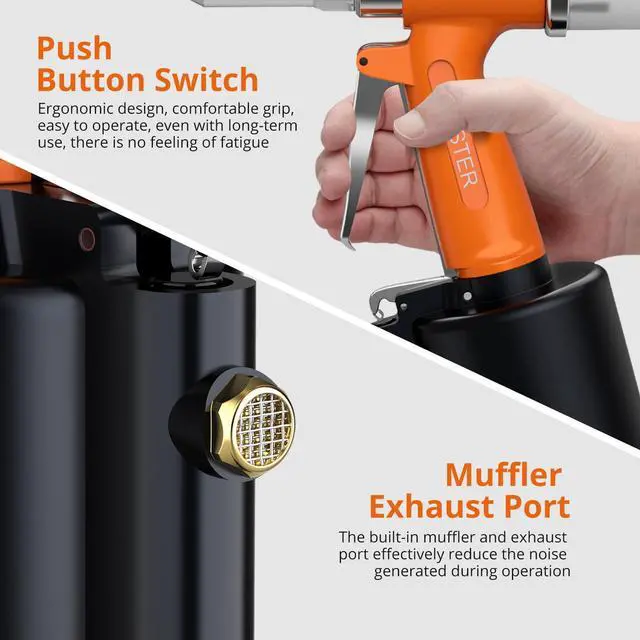 Push Button Switch

Ergonomic design, comfortable grip, easy to operate, even with long-term use, there is no feeling of fatigue

STER

Muffler Exhaust Port

The built-in muffler and exhaust port effectively reduce the noise generated during operation