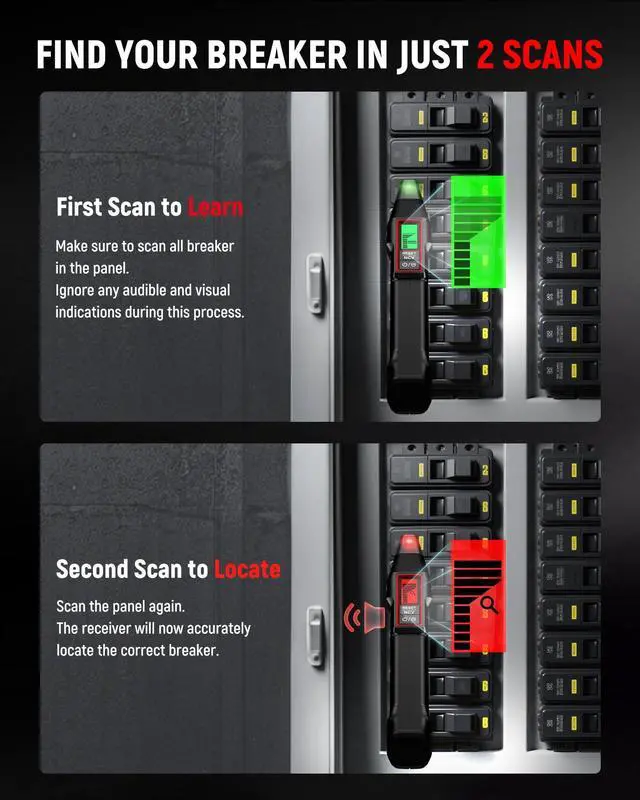 FIND YOUR BREAKER IN JUST 2 SCANS

First Scan to Learn

Make sure to scan all breaker in the panel.
Ignore any audible and visual indications during this process.

Second Scan to Locate

Scan the panel again.
The receiver will now accurately locate the correct breaker.