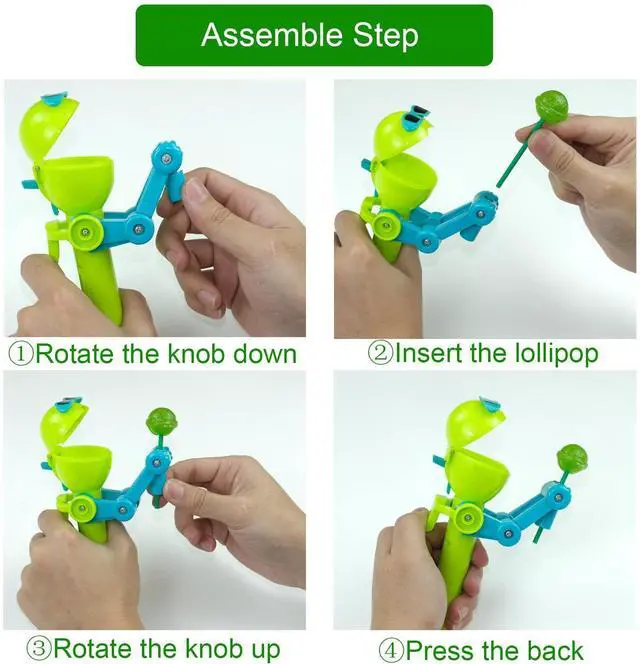 Assemble Step

①Rotate the knob down

②Insert the lollipop

③Rotate the knob up

④Press the back