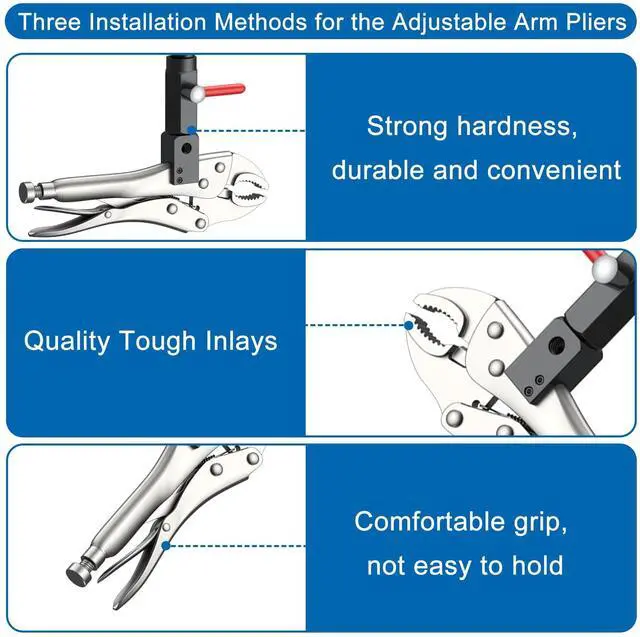 Three Installation Methods for the Adjustable Arm Pliers

Strong hardness, durable and convenient

Quality Tough Inlays

Comfortable grip, not easy to hold