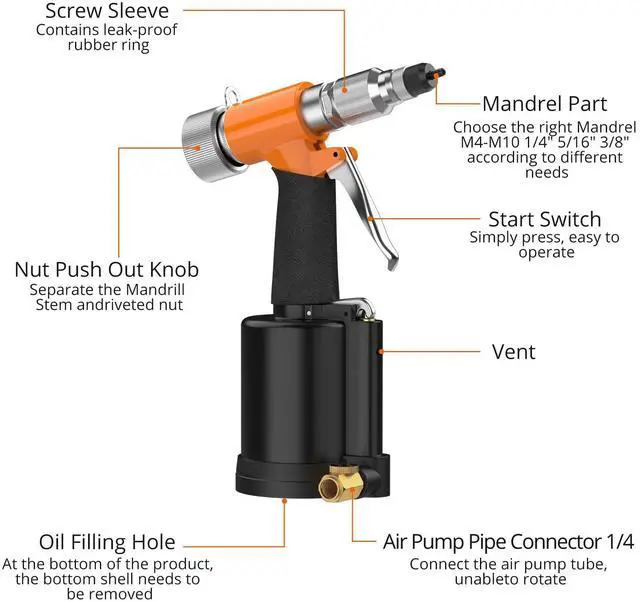 Screw Sleeve
Contains leak-proof rubber ring

Mandrel Part
Choose the right Mandrel M4-M10 1/4" 5/16" 3/8" according to different needs

Start Switch
Simply press, easy to operate

Nut Push Out Knob
Separate the Mandrill Stem andriveted nut

Vent

Oil Filling Hole
At the bottom of the product, the bottom shell needs to be removed

Air Pump Pipe Connector 1/4
Connect the air pump tube, unableto rotate