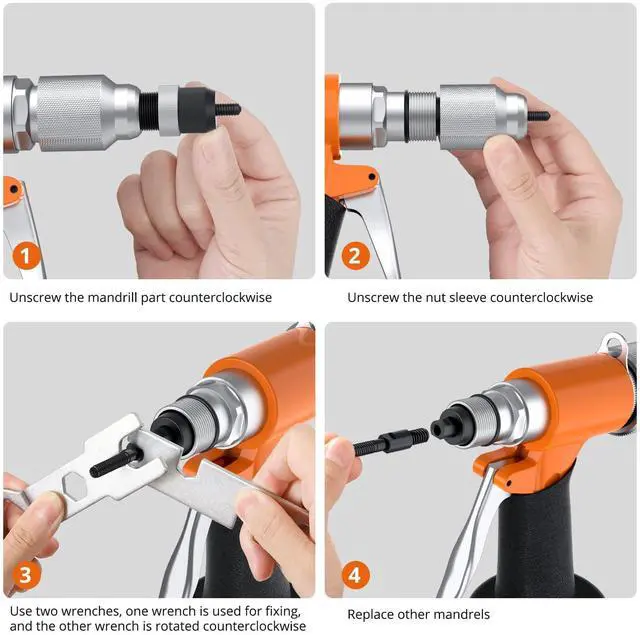 1

Unscrew the mandrill part counterclockwise

2

Unscrew the nut sleeve counterclockwise

3

Use two wrenches, one wrench is used for fixing, and the other wrench is rotated counterclockwise

4

Replace other mandrels