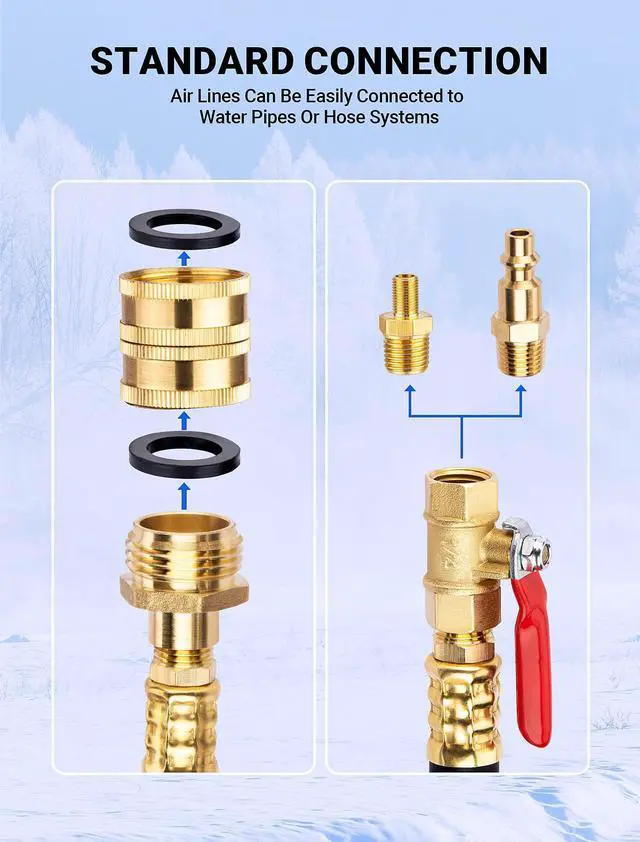 STANDARD CONNECTION

Air Lines Can Be Easily Connected to Water Pipes Or Hose Systems