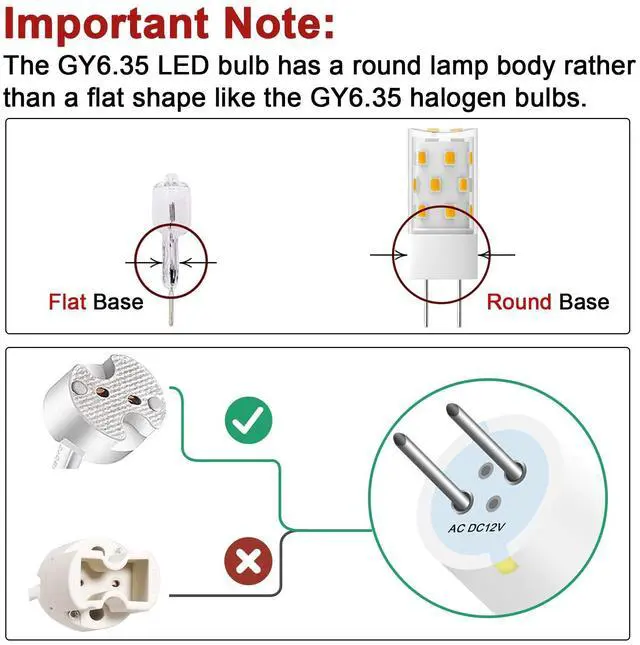 Important Note:
The GY6.35 LED bulb has a round lamp body rather than a flat shape like the GY6.35 halogen bulbs.

Flat Base

Round Base

AC DC12V