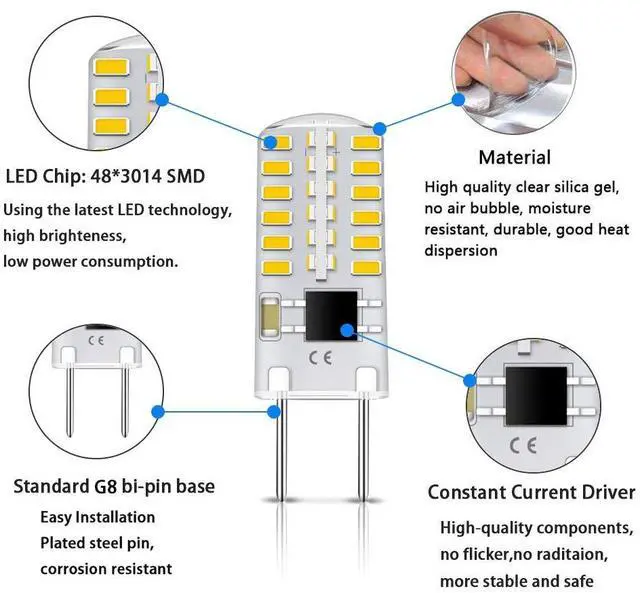 LED Chip: 48*3014 SMD

Using the latest LED technology,
high brighteness,
low power consumption.

Material

High quality clear silica gel,
no air bubble, moisture resistant, durable, good heat dispersion

CE

CE

CE

Standard G8 bi-pin base

Easy Installation
Plated steel pin,
corrosion resistant

Constant Current Driver

High-quality components,
no flicker,no raditaion,
more stable and safe