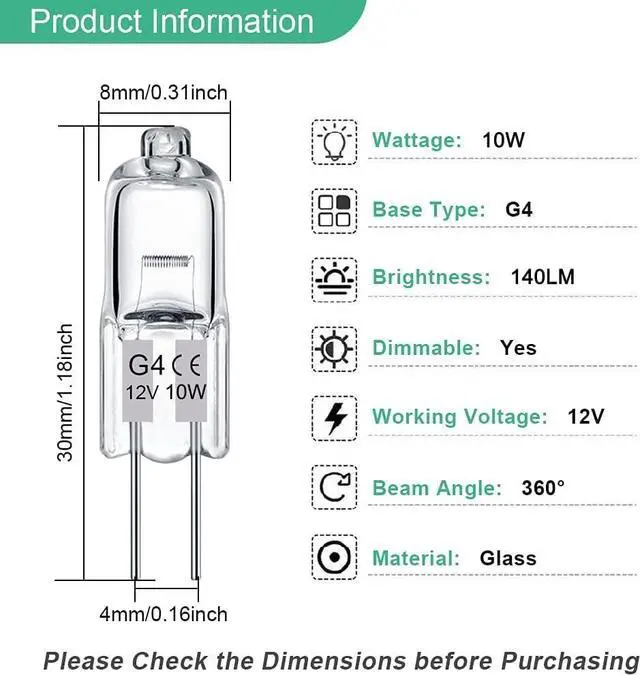 Product Information

8mm/0.31inch

30mm/1.18inch

G4 CE
12V 10W

4mm/0.16inch

Wattage: 10W

Base Type: G4

Brightness: 140LM

Dimmable: Yes

Working Voltage: 12V

Beam Angle: 360°

Material: Glass

Please Check the Dimensions before Purchasing