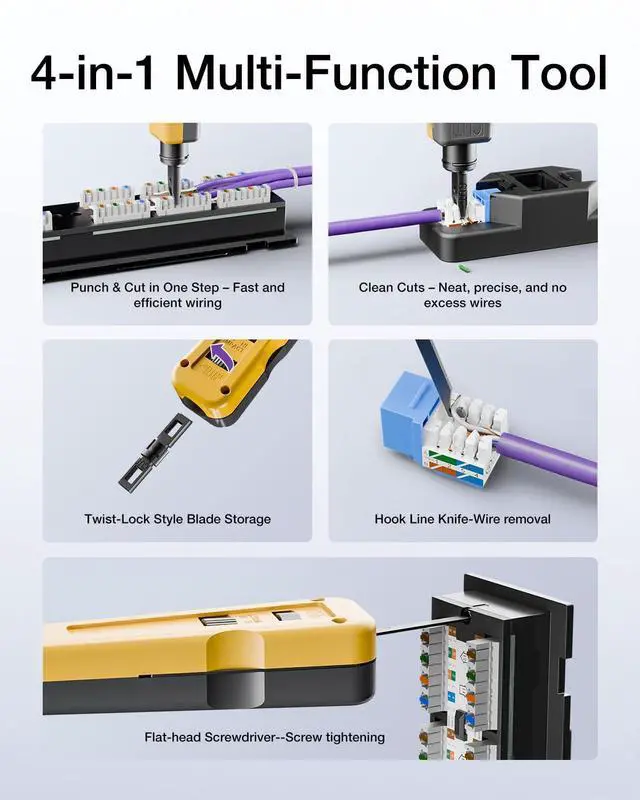 4-in-1 Multi-Function Tool

Punch & Cut in One Step – Fast and efficient wiring

Clean Cuts – Neat, precise, and no excess wires

Twist-Lock Style Blade Storage

Hook Line Knife-Wire removal

Flat-head Screwdriver--Screw tightening