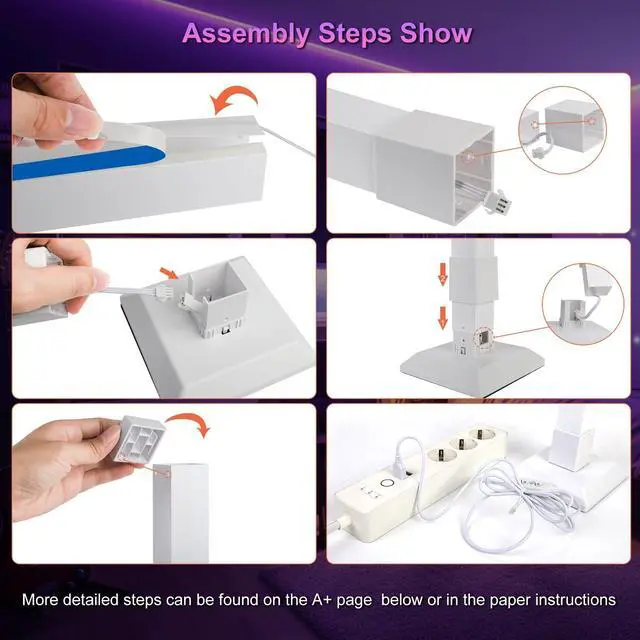 Assembly Steps Show

More detailed steps can be found on the A+ page below or in the paper instructions