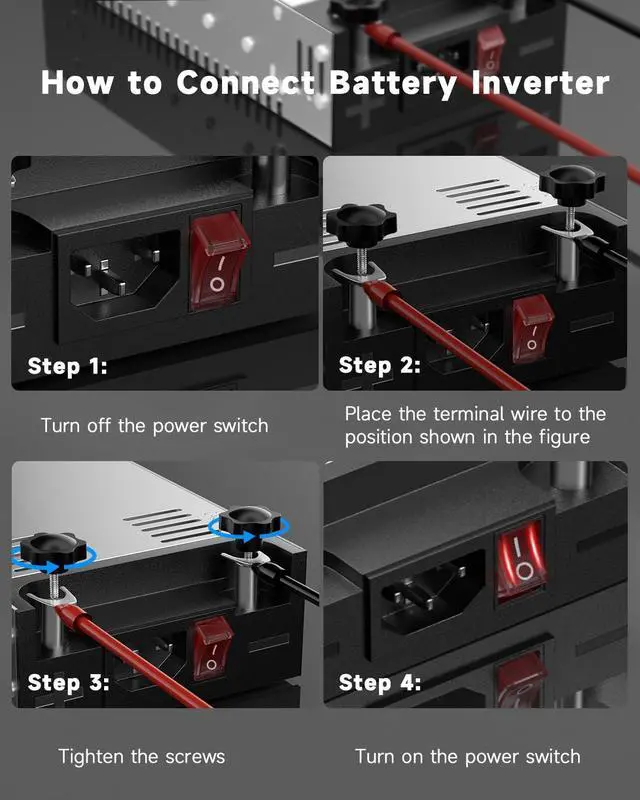 How to Connect Battery Inverter

Step 1:

Turn off the power switch

Step 2:

Place the terminal wire to the position shown in the figure

Step 3:

Tighten the screws

Step 4:

Turn on the power switch