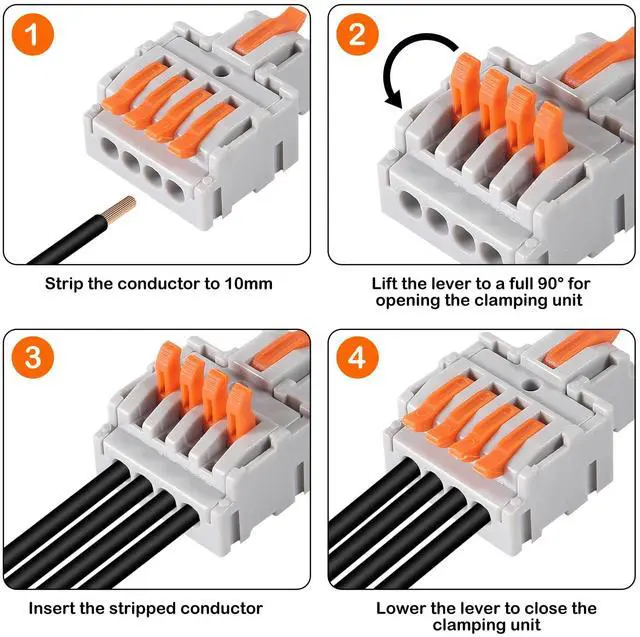 1

Strip the conductor to 10mm

2

Lift the lever to a full 90° for opening the clamping unit

3

Insert the stripped conductor

4

Lower the lever to close the clamping unit