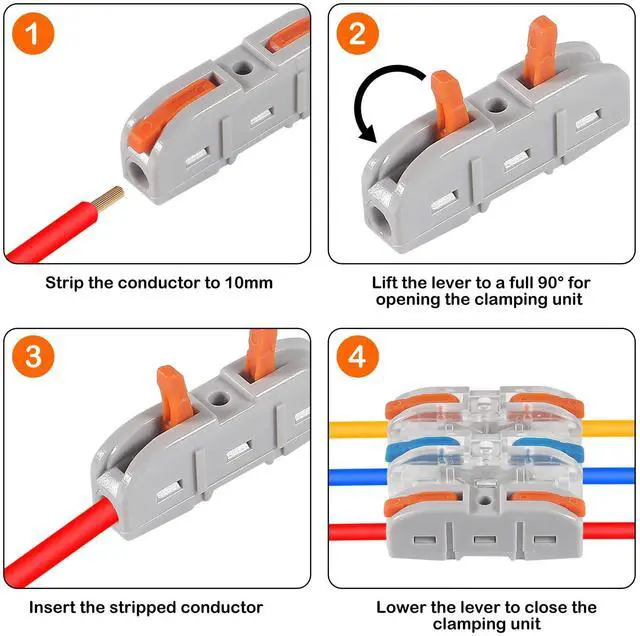 1

Strip the conductor to 10mm

2

Lift the lever to a full 90° for opening the clamping unit

3

Insert the stripped conductor

4

Lower the lever to close the clamping unit