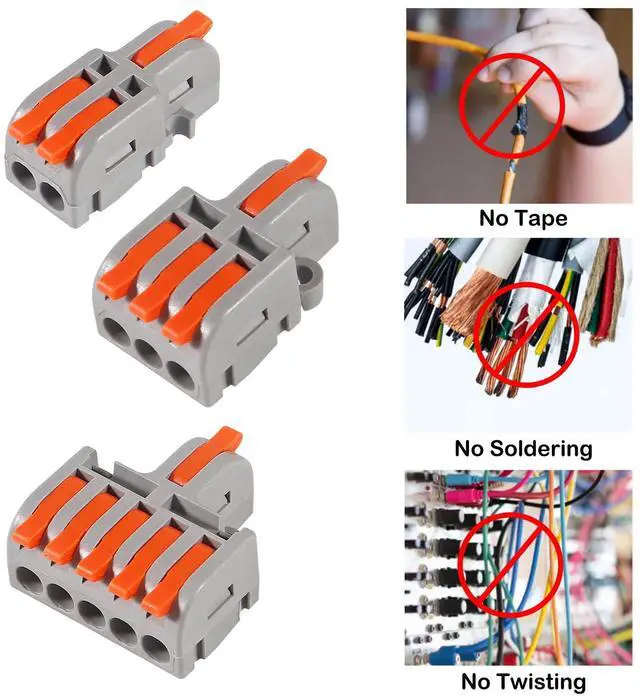 No Tape

No Soldering

No Twisting