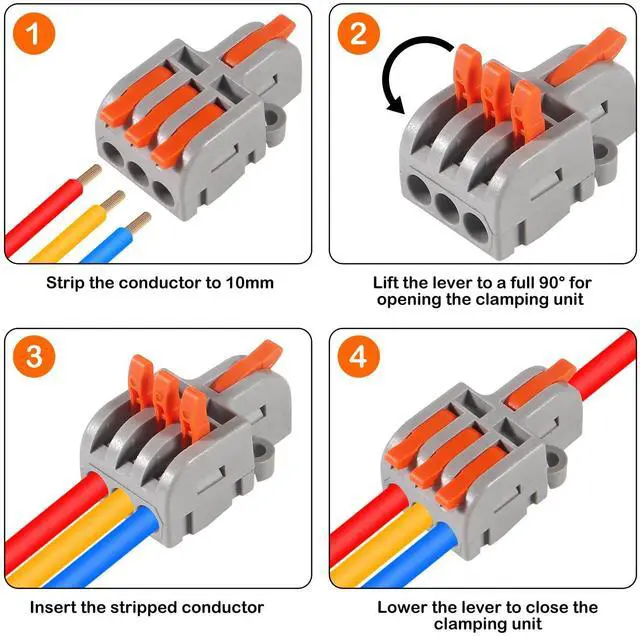 1

Strip the conductor to 10mm

2

Lift the lever to a full 90° for opening the clamping unit

3

Insert the stripped conductor

4

Lower the lever to close the clamping unit