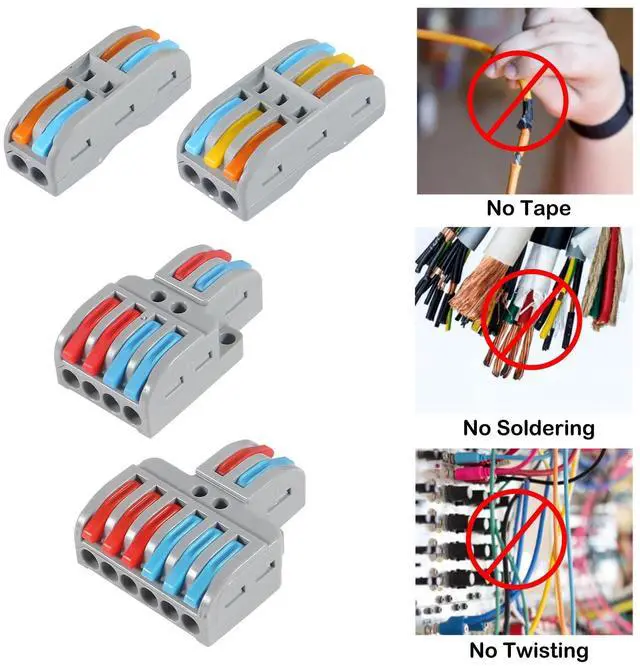 No Tape

No Soldering

No Twisting