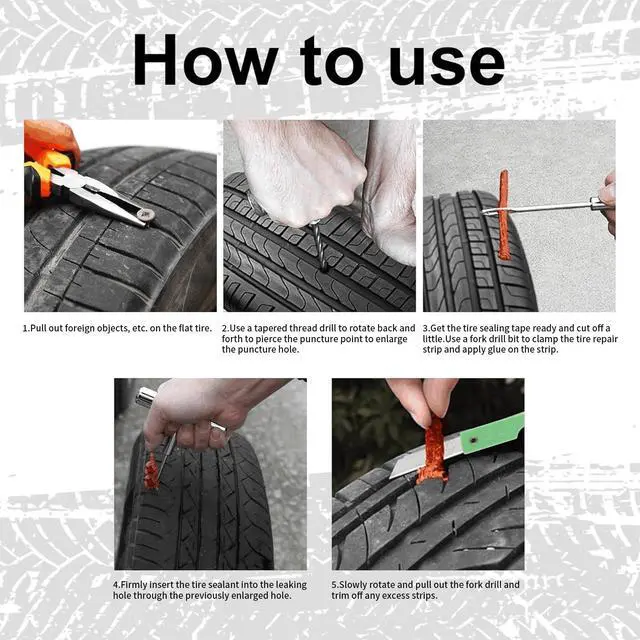 How to use

1.Pull out foreign objects, etc. on the flat tire.

2.Use a tapered thread drill to rotate back and forth to pierce the puncture point to enlarge the puncture hole.

3.Get the tire sealing tape ready and cut off a little.Use a fork drill bit to clamp the tire repair strip and apply glue on the strip.

4.Firmly insert the tire sealant into the leaking hole through the previously enlarged hole.

5.Slowly rotate and pull out the fork drill and trim off any excess strips.