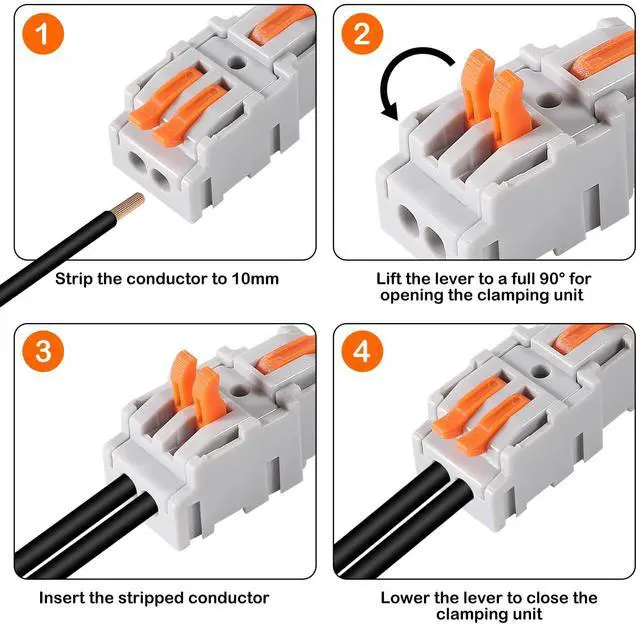 1

Strip the conductor to 10mm

2

Lift the lever to a full 90° for opening the clamping unit

3

Insert the stripped conductor

4

Lower the lever to close the clamping unit