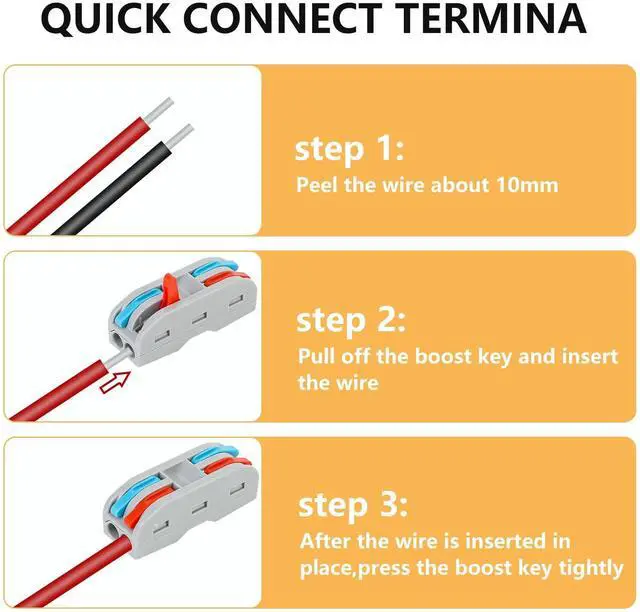 QUICK CONNECT TERMINA

step 1:
Peel the wire about 10mm

step 2:
Pull off the boost key and insert the wire

step 3:
After the wire is inserted in place,press the boost key tightly