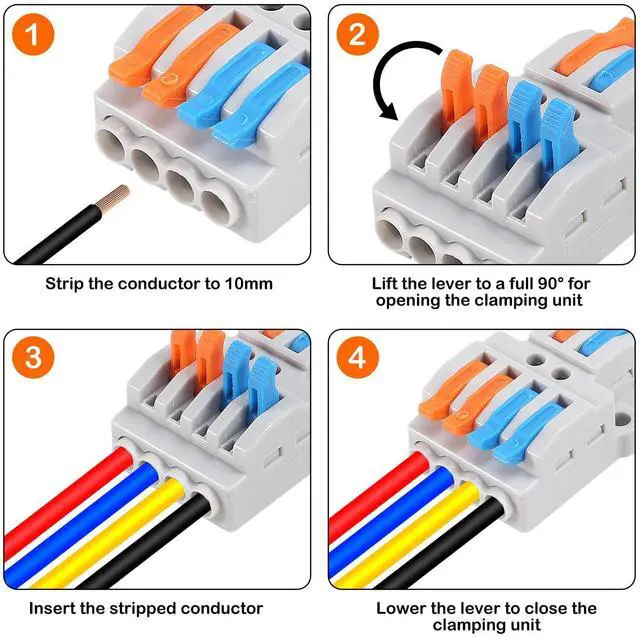 1

Strip the conductor to 10mm

2

Lift the lever to a full 90° for opening the clamping unit

3

Insert the stripped conductor

4

Lower the lever to close the clamping unit