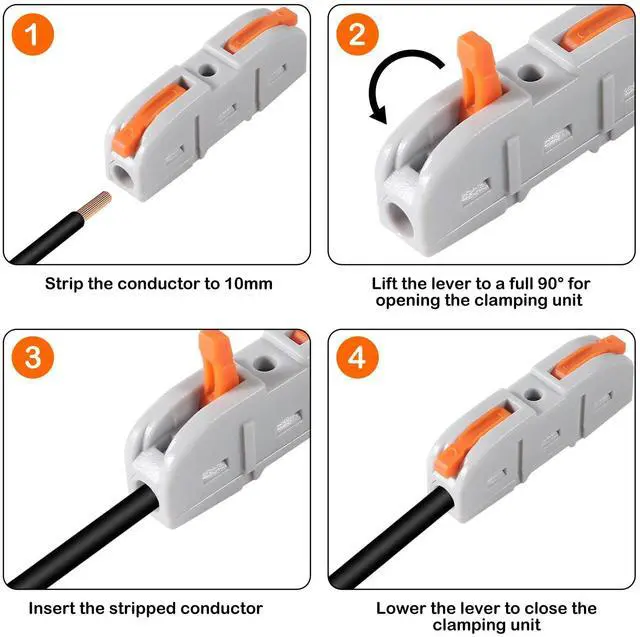 1

Strip the conductor to 10mm

2

Lift the lever to a full 90° for opening the clamping unit

3

Insert the stripped conductor

4

Lower the lever to close the clamping unit