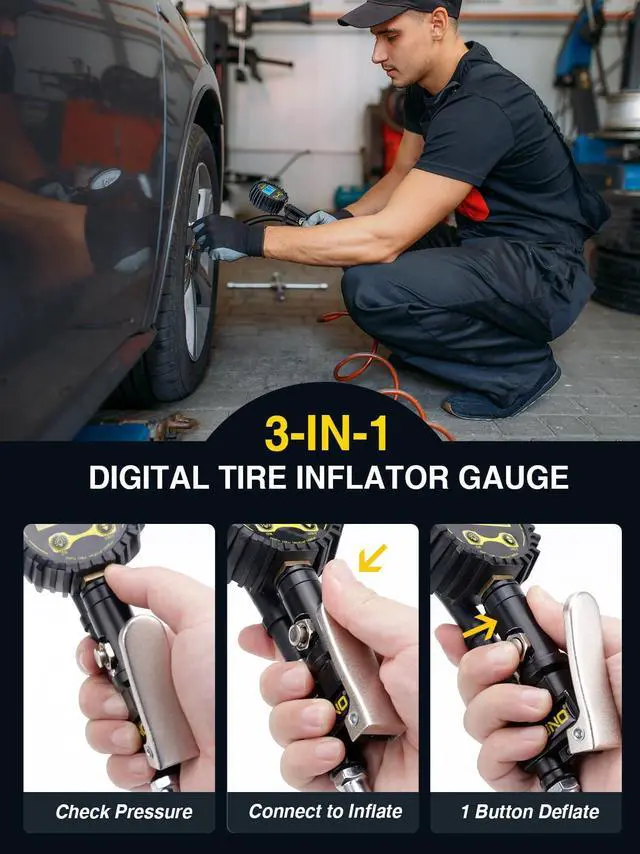 3-IN-1
DIGITAL TIRE INFLATOR GAUGE

Check Pressure

Connect to Inflate

1 Button Deflate