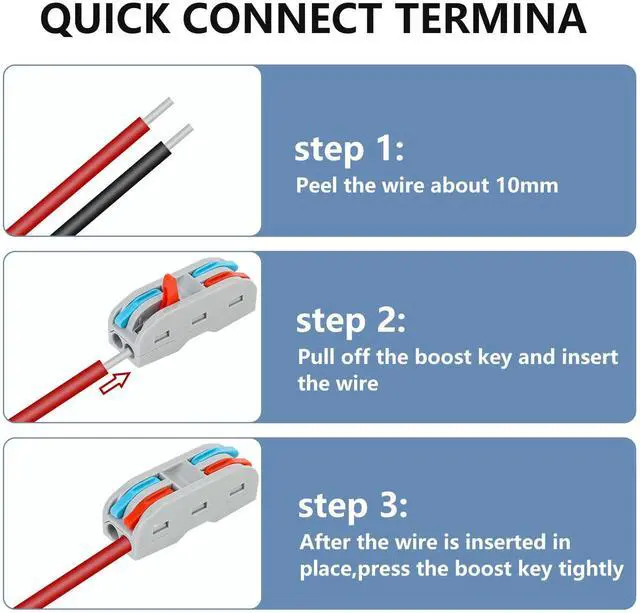 QUICK CONNECT TERMINA

step 1:
Peel the wire about 10mm

step 2:
Pull off the boost key and insert the wire

step 3:
After the wire is inserted in place,press the boost key tightly