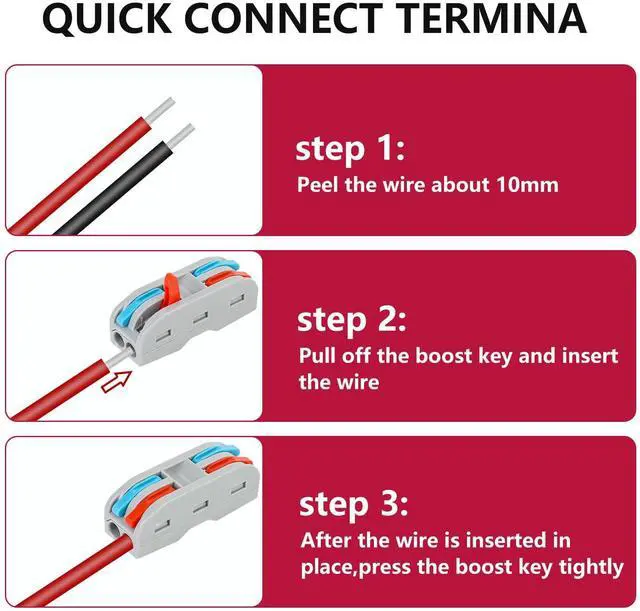 QUICK CONNECT TERMINA

step 1:
Peel the wire about 10mm

step 2:
Pull off the boost key and insert the wire

step 3:
After the wire is inserted in place,press the boost key tightly