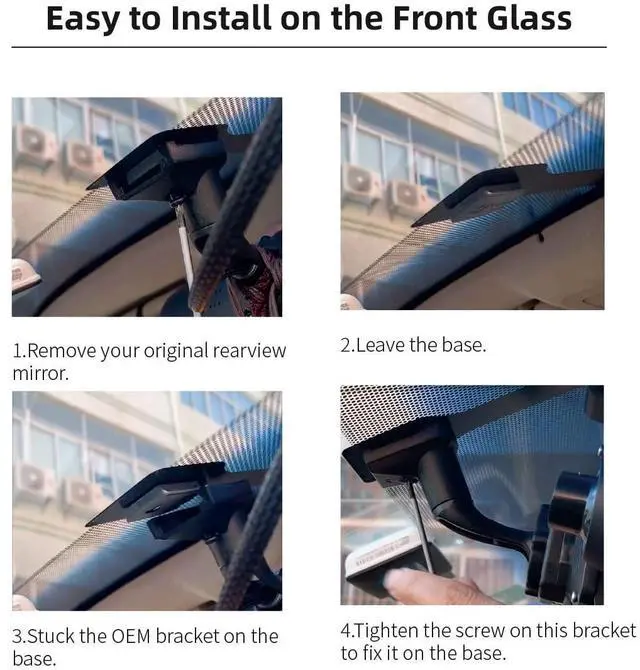 Easy to Install on the Front Glass

1.Remove your original rearview mirror.

2.Leave the base.

3.Stuck the OEM bracket on the base.

4.Tighten the screw on this bracket to fix it on the base.