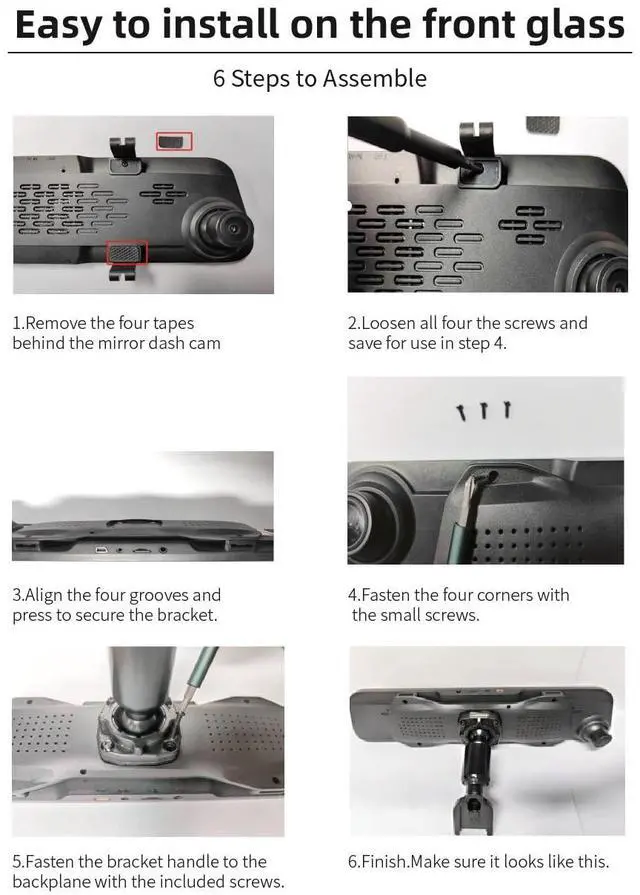 Easy to install on the front glass

6 Steps to Assemble

1.Remove the four tapes behind the mirror dash cam

2.Loosen all four the screws and save for use in step 4.

3.Align the four grooves and press to secure the bracket.

4.Fasten the four corners with the small screws.

5.Fasten the bracket handle to the backplane with the included screws.

6.Finish.Make sure it looks like this.