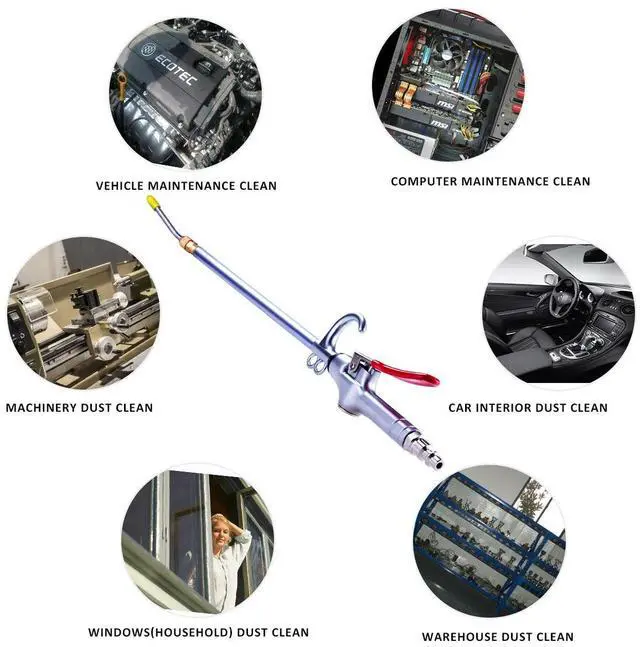 ECOTEC

msi

msi

VEHICLE MAINTENANCE CLEAN

COMPUTER MAINTENANCE CLEAN

MACHINERY DUST CLEAN

CAR INTERIOR DUST CLEAN

WINDOWS(HOUSEHOLD) DUST CLEAN

WAREHOUSE DUST CLEAN