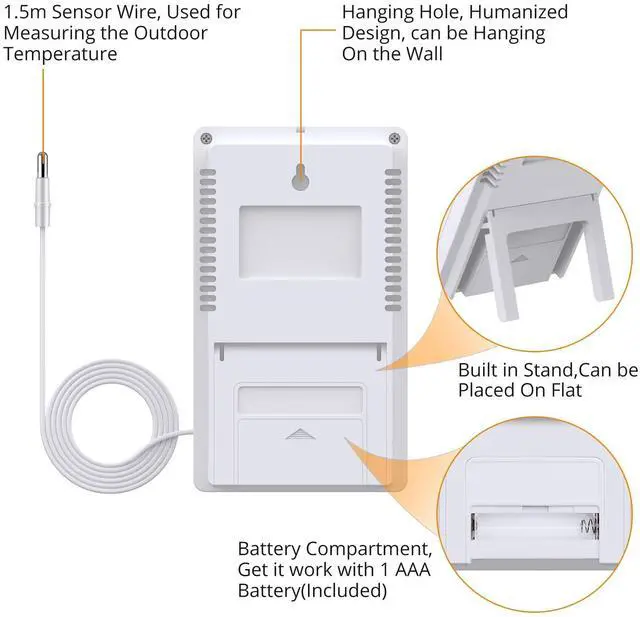 1.5m Sensor Wire, Used for Measuring the Outdoor Temperature

Hanging Hole, Humanized Design, can be Hanging On the Wall

Built in Stand,Can be Placed On Flat

Battery Compartment, Get it work with 1 AAA Battery(Included)