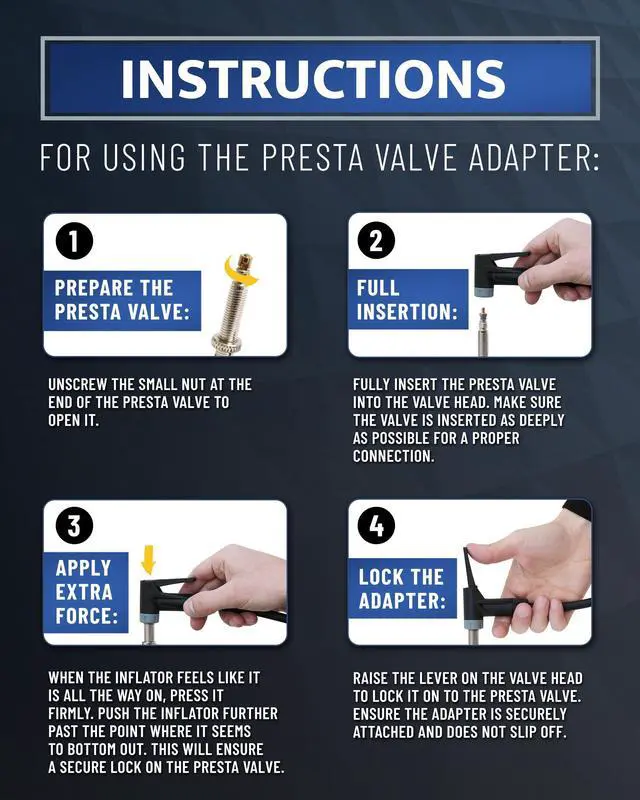 INSTRUCTIONS

FOR USING THE PRESTA VALVE ADAPTER:

1

PREPARE THE PRESTA VALVE:

UNSCREW THE SMALL NUT AT THE END OF THE PRESTA VALVE TO OPEN IT.

2

FULL INSERTION:

FULLY INSERT THE PRESTA VALVE INTO THE VALVE HEAD. MAKE SURE THE VALVE IS INSERTED AS DEEPLY AS POSSIBLE FOR A PROPER CONNECTION.

3

APPLY EXTRA FORCE:

WHEN THE INFLATOR FEELS LIKE IT IS ALL THE WAY ON, PRESS IT FIRMLY. PUSH THE INFLATOR FURTHER PAST THE POINT WHERE IT SEEMS TO BOTTOM OUT. THIS WILL ENSURE A SECURE LOCK ON THE PRESTA VALVE.

4

LOCK THE ADAPTER:

RAISE THE LEVER ON THE VALVE HEAD TO LOCK IT ON TO THE PRESTA VALVE. ENSURE THE ADAPTER IS SECURELY ATTACHED AND DOES NOT SLIP OFF.