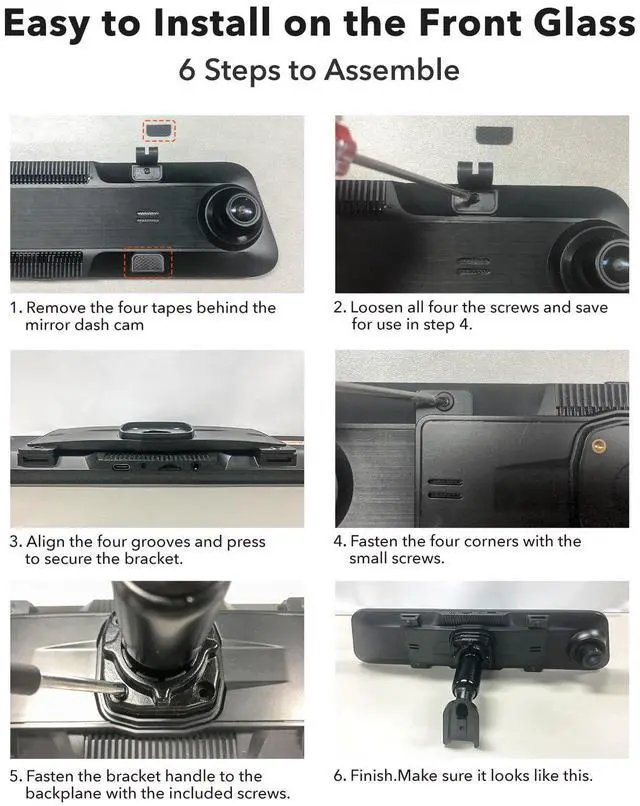 Easy to Install on the Front Glass

6 Steps to Assemble

1. Remove the four tapes behind the mirror dash cam

2. Loosen all four the screws and save for use in step 4.

3. Align the four grooves and press to secure the bracket.

4. Fasten the four corners with the small screws.

5. Fasten the bracket handle to the backplane with the included screws.

6. Finish.Make sure it looks like this.