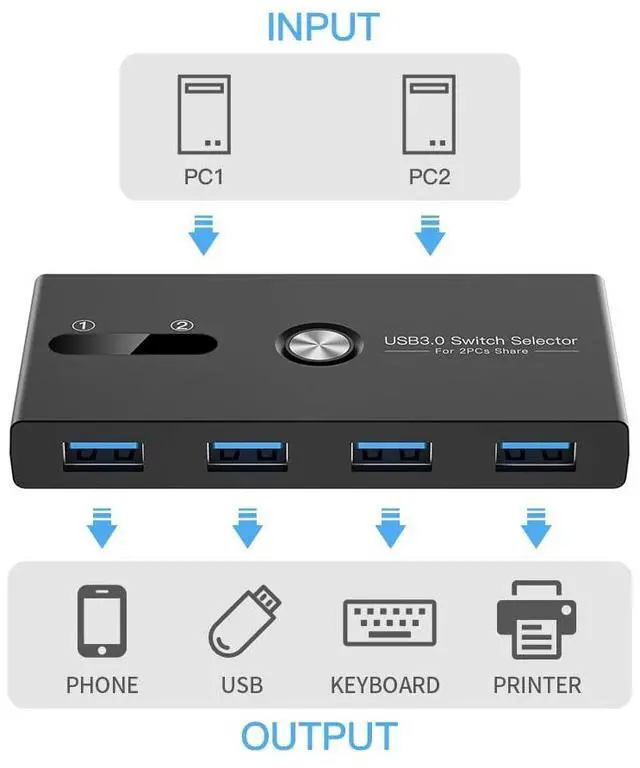 INPUT

PC1

PC2

①

②

USB3.0 Switch Selector
For 2PCs Share

PHONE

USB

KEYBOARD

PRINTER

OUTPUT